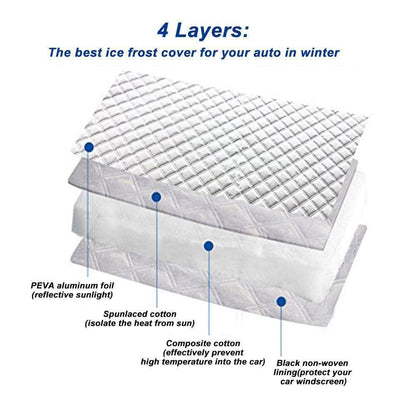 4 Layers:
The best ice frost cover for your auto in winter

PEVA aluminum foil
(reflective sunlight)

Spunlaced cotton
(isolate the heat from sun)

Composite cotton
(effectively prevent
high temperature into the car)

Black non-woven
lining(protect your
car windscreen)